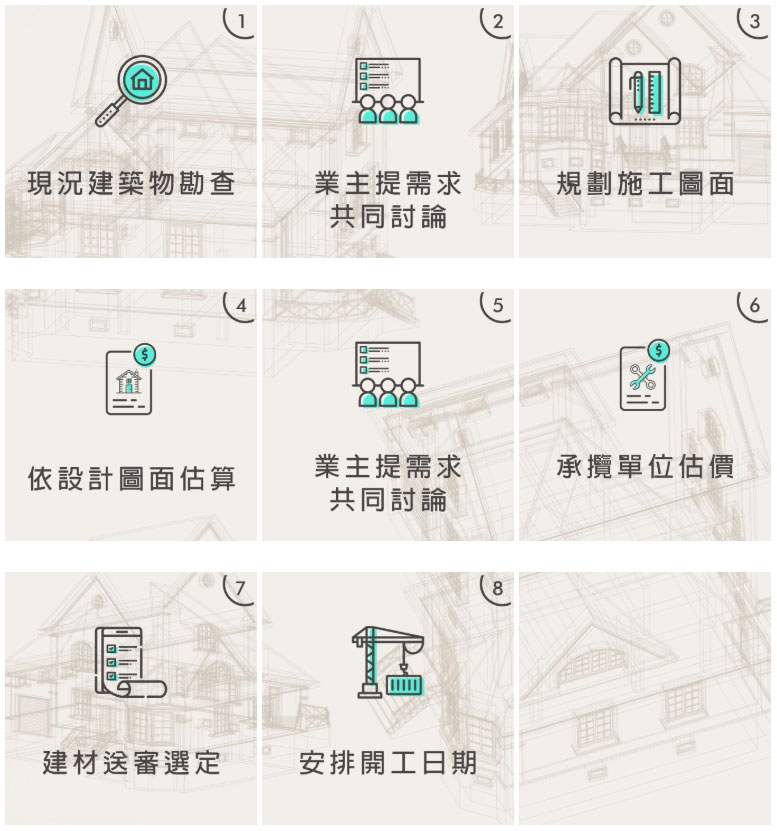 1
現況建築物勘查

2
業主提需求
共同討論

3
規劃施工圖面

4
依設計圖面估算

5
業主提需求
共同討論

6
承攬單位估價

7
建材送審選定

8
安排開工日期